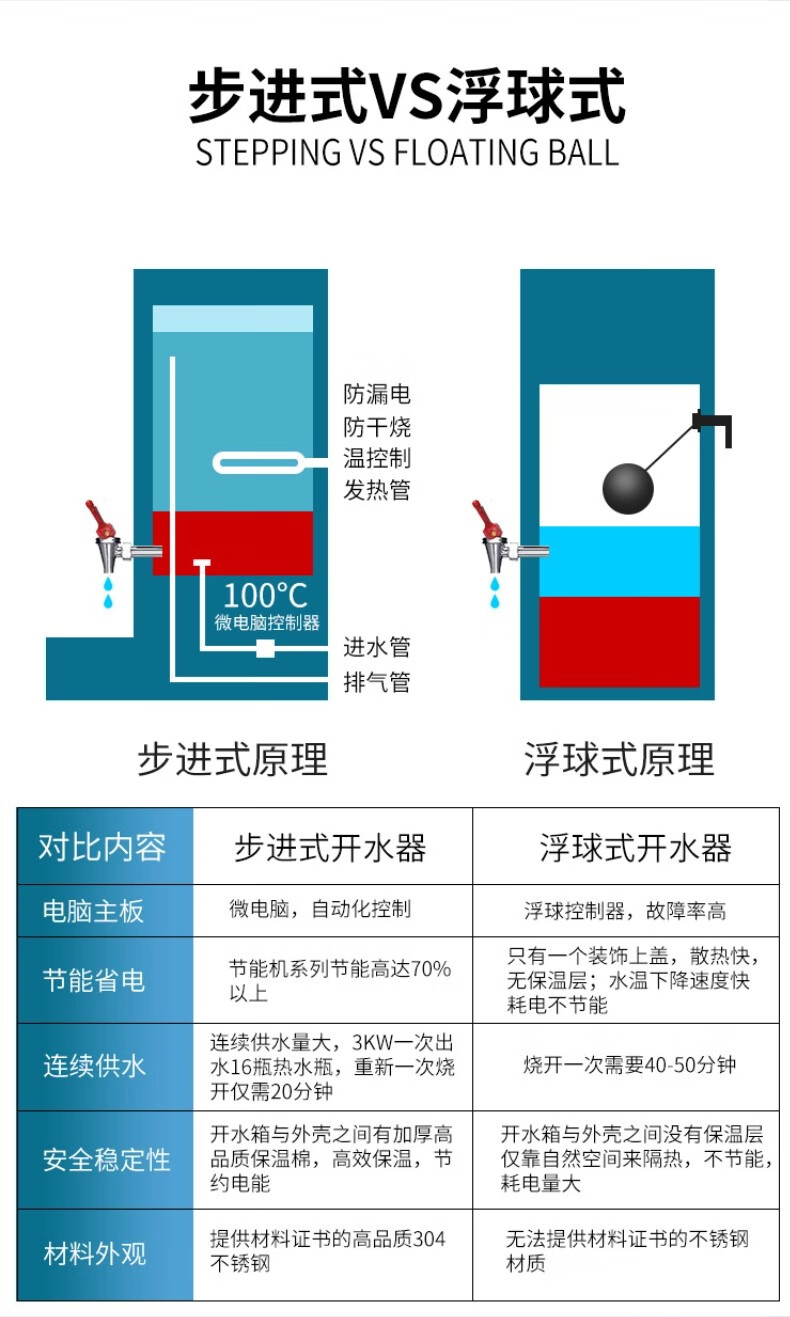 步进式VS浮球式
STEPPING VS FLOATING BALL

防漏电
防干烧
温控制
发热管

100°C
微电脑控制器

进水管
排气管

步进式原理

浮球式原理

| 对比内容 | 步进式开水器 | 浮球式开水器 |
|---|---|---|
| 电脑主板 | 微电脑，自动化控制 | 浮球控制器，故障率高 |
| 节能省电 | 节能机系列节能高达70%以上 | 只有一个装饰上盖，散热快，无保温层；水温下降速度快耗电不节能 |
| 连续供水 | 连续供水量大，3KW一次出水16瓶热水瓶，重新一次烧开仅需20分钟 | 烧开一次需要40-50分钟 |
| 安全稳定性 | 开水箱与外壳之间有加厚高品质保温棉，高效保温，节约电能 | 开水箱与外壳之间没有保温层仅靠自然空间来隔热，不节能，耗电量大 |
| 材料外观 | 提供材料证书的高品质304不锈钢 | 无法提供材料证书的不锈钢材质 |