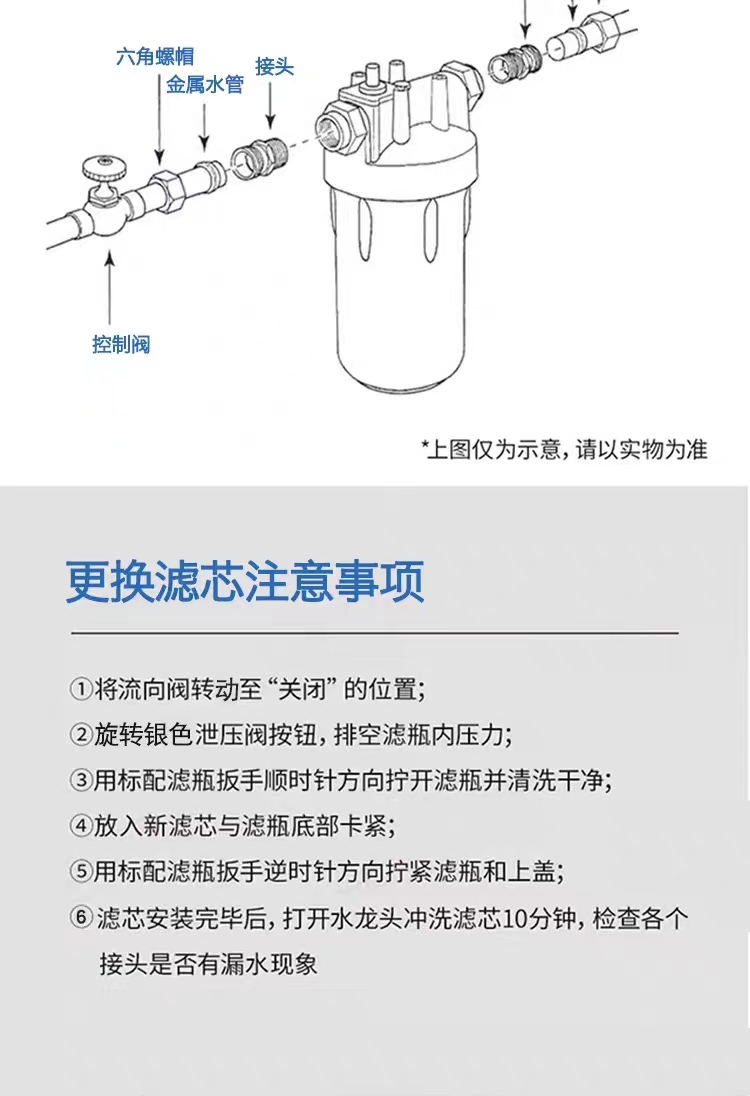 六角螺帽
金属水管
接头
控制阀

*上图仅为示意，请以实物为准

更换滤芯注意事项

①将流向阀转动至“关闭”的位置；
②旋转银色泄压阀按钮，排空滤瓶内压力；
③用标配滤瓶扳手顺时针方向拧开滤瓶并清洗干净；
④放入新滤芯与滤瓶底部卡紧；
⑤用标配滤瓶扳手逆时针方向拧紧滤瓶和上盖；
⑥滤芯安装完毕后，打开水龙头冲洗滤芯10分钟，检查各个接头是否有漏水现象